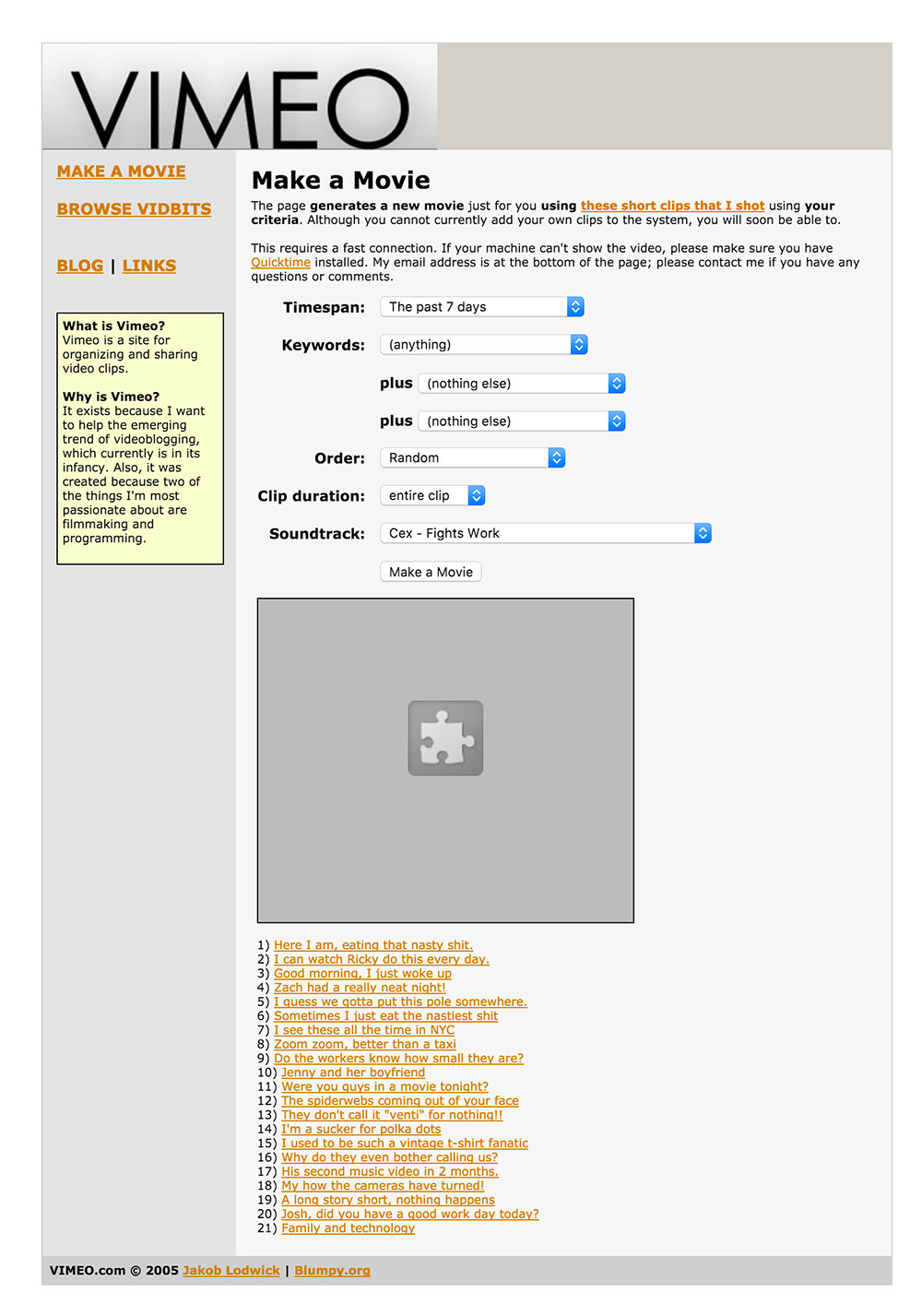 VIMEO

MAKE A MOVIE

BROWSE VIDBITS

BLOG | LINKS

What is Vimeo?
Vimeo is a site for organizing and sharing video clips.

Why is Vimeo?
It exists because I want to help the emerging trend of videoblogging, which currently is in its infancy. Also, it was created because two of the things I'm most passionate about are filmmaking and programming.

Make a Movie

The page generates a new movie just for you using these short clips that I shot using your criteria. Although you cannot currently add your own clips to the system, you will soon be able to.

This requires a fast connection. If your machine can't show the video, please make sure you have Quicktime installed. My email address is at the bottom of the page; please contact me if you have any questions or comments.

Timespan: The past 7 days

Keywords: (anything)

plus (nothing else)

plus (nothing else)

Order: Random

Clip duration: entire clip

Soundtrack: Cex - Fights Work

Make a Movie

1) Here I am, eating that nasty shit.
2) I can watch Ricky do this every day.
3) Good morning, I just woke up
4) Zach had a really neat night!
5) I guess we gotta put this pole somewhere.
6) Sometimes I just eat the nastiest shit
7) I see these all the time in NYC
8) Zoom zoom, better than a taxi
9) Do the workers know how small they are?
10) Jenny and her boyfriend
11) Were you guys in a movie tonight?
12) The spiderwebs coming out of your face
13) They don't call it "venti" for nothing!!
14) I'm a sucker for polka dots
15) I used to be such a vintage t-shirt fanatic
16) Why do they even bother calling us?
17) His second music video in 2 months.
18) My how the cameras have turned!
19) A long story short, nothing happens
20) Josh, did you have a good work day today?
21) Family and technology

VIMEO.com © 2005 Jakob Lodwick | Blumpy.org